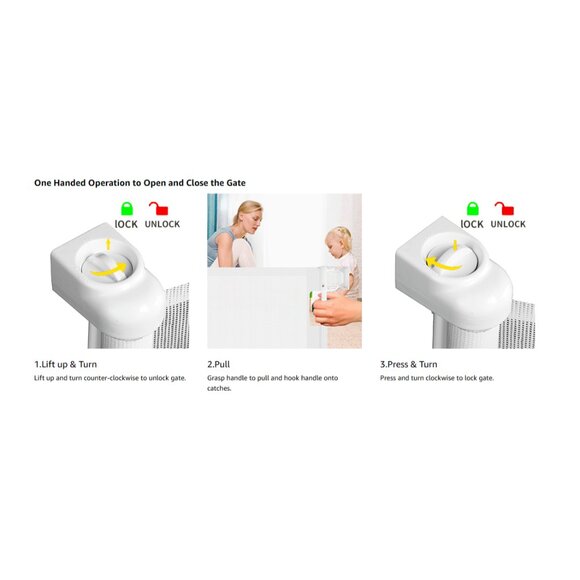 One Handed Operation to Open and Close the Gate

lOCK UNLOCK

1.Lift up & Turn
Lift up and turn counter-clockwise to unlock gate.

2.Pull
Grasp handle to pull and hook handle onto catches.

lOCK UNLOCK

3.Press & Turn
Press and turn clockwise to lock gate.